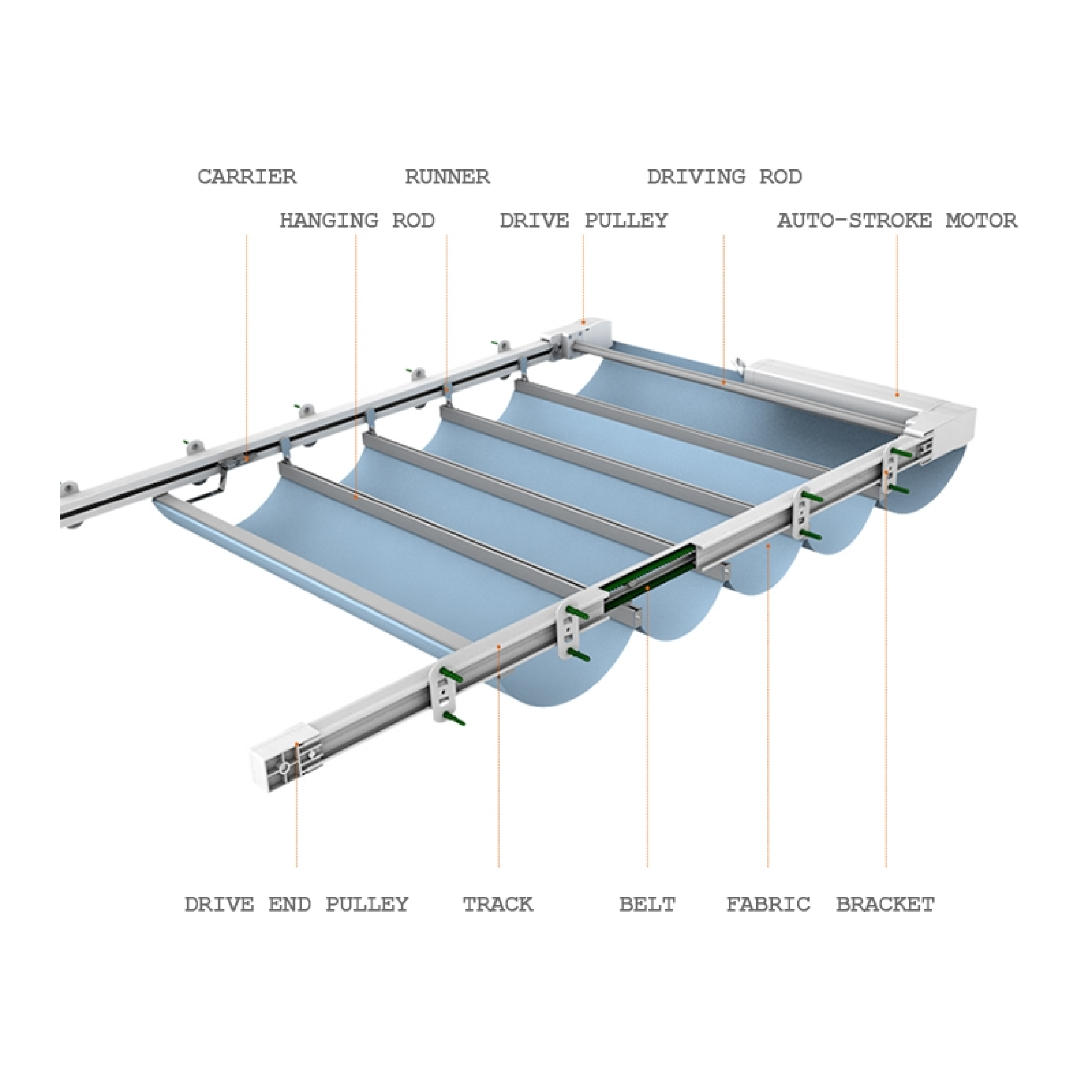 CARRIER
RUNNER
DRIVING ROD
HANGING ROD
DRIVE PULLEY
AUTO-STROKE MOTOR

DRIVE END PULLEY
TRACK
BELT
FABRIC
BRACKET